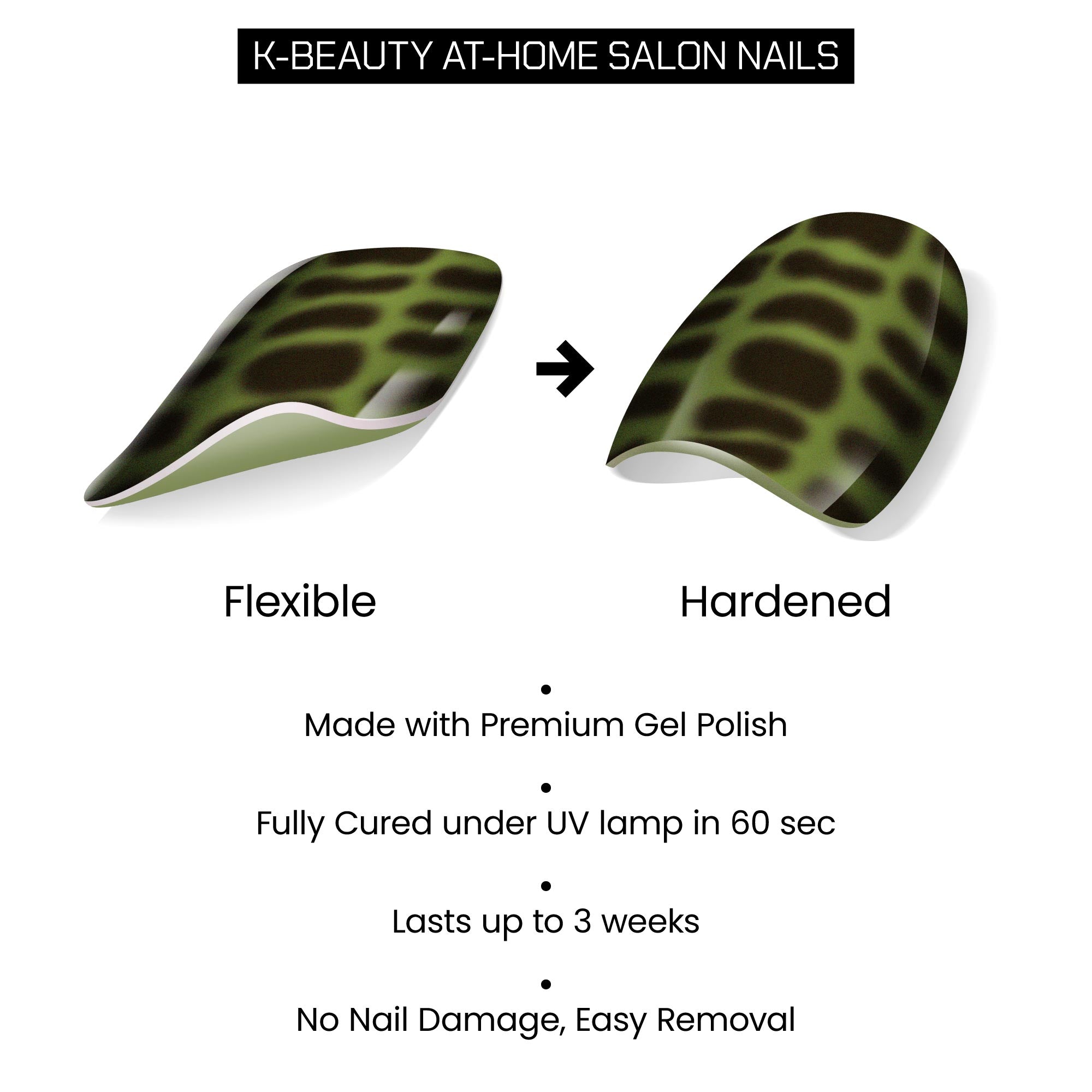 K-BEAUTY AT-HOME SALON NAILS

Flexible

Hardened

•
Made with Premium Gel Polish

•
Fully Cured under UV lamp in 60 sec

•
Lasts up to 3 weeks

•
No Nail Damage, Easy Removal