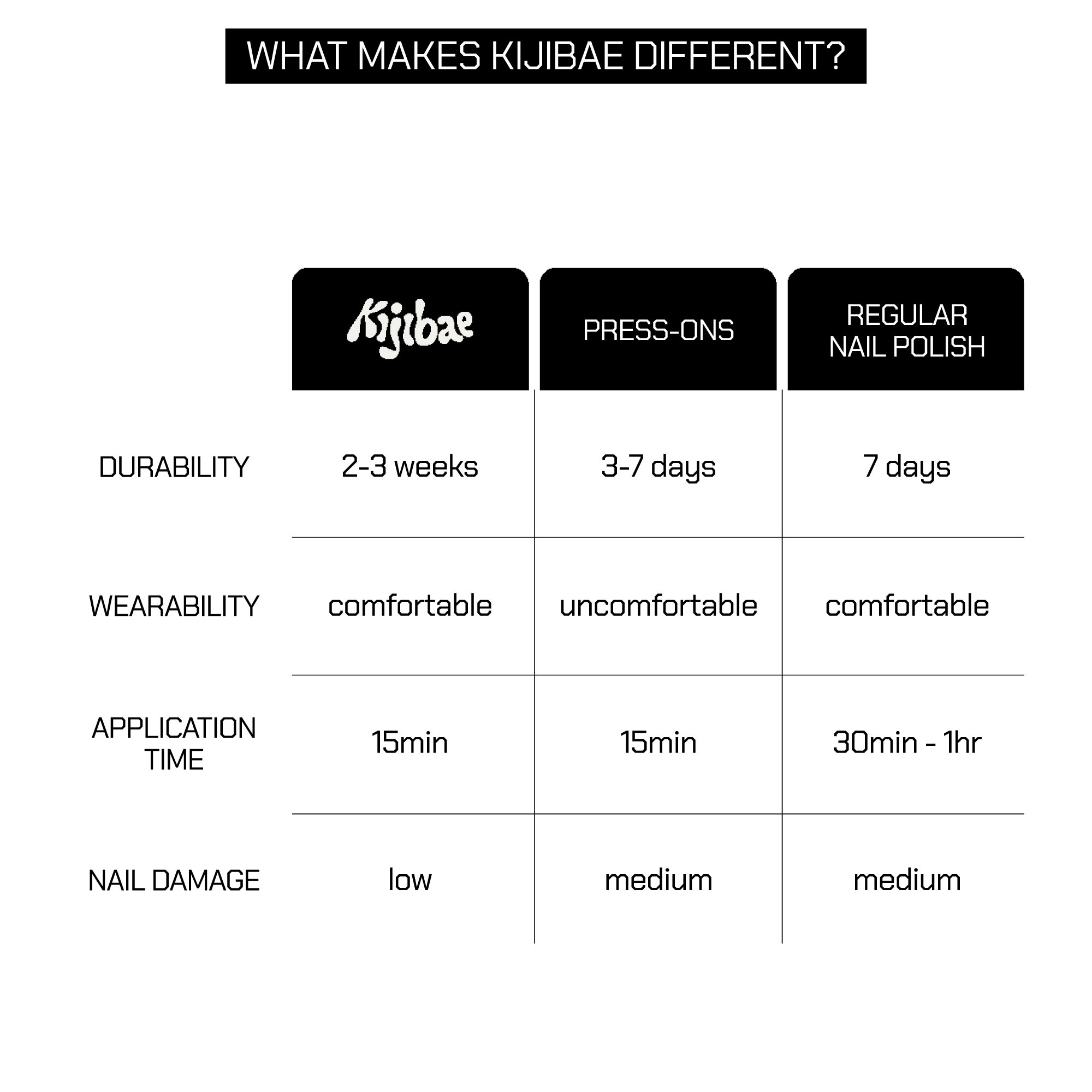 WHAT MAKES KIJIBAE DIFFERENT?

| | Kijibae | PRESS-ONS | REGULAR NAIL POLISH |
|---|---|---|---|
| DURABILITY | 2-3 weeks | 3-7 days | 7 days |
| WEARABILITY | comfortable | uncomfortable | comfortable |
| APPLICATION TIME | 15min | 15min | 30min - 1hr |
| NAIL DAMAGE | low | medium | medium |